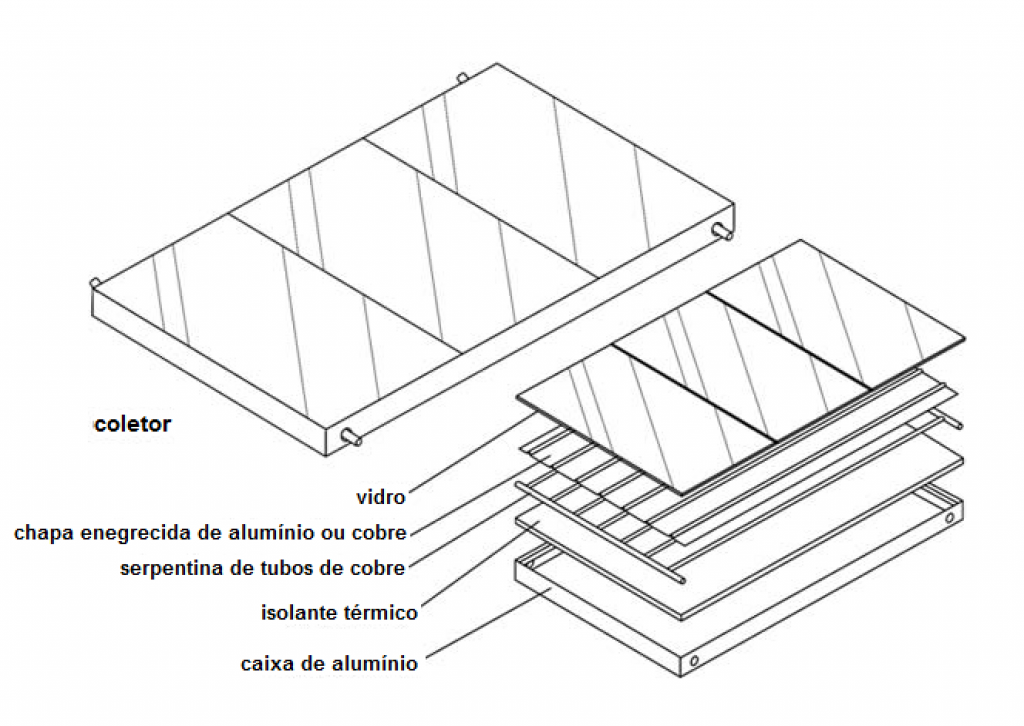 coletor

vidro

chapa enegrecida de alumínio ou cobre

serpentina de tubos de cobre

isolante térmico

caixa de alumínio